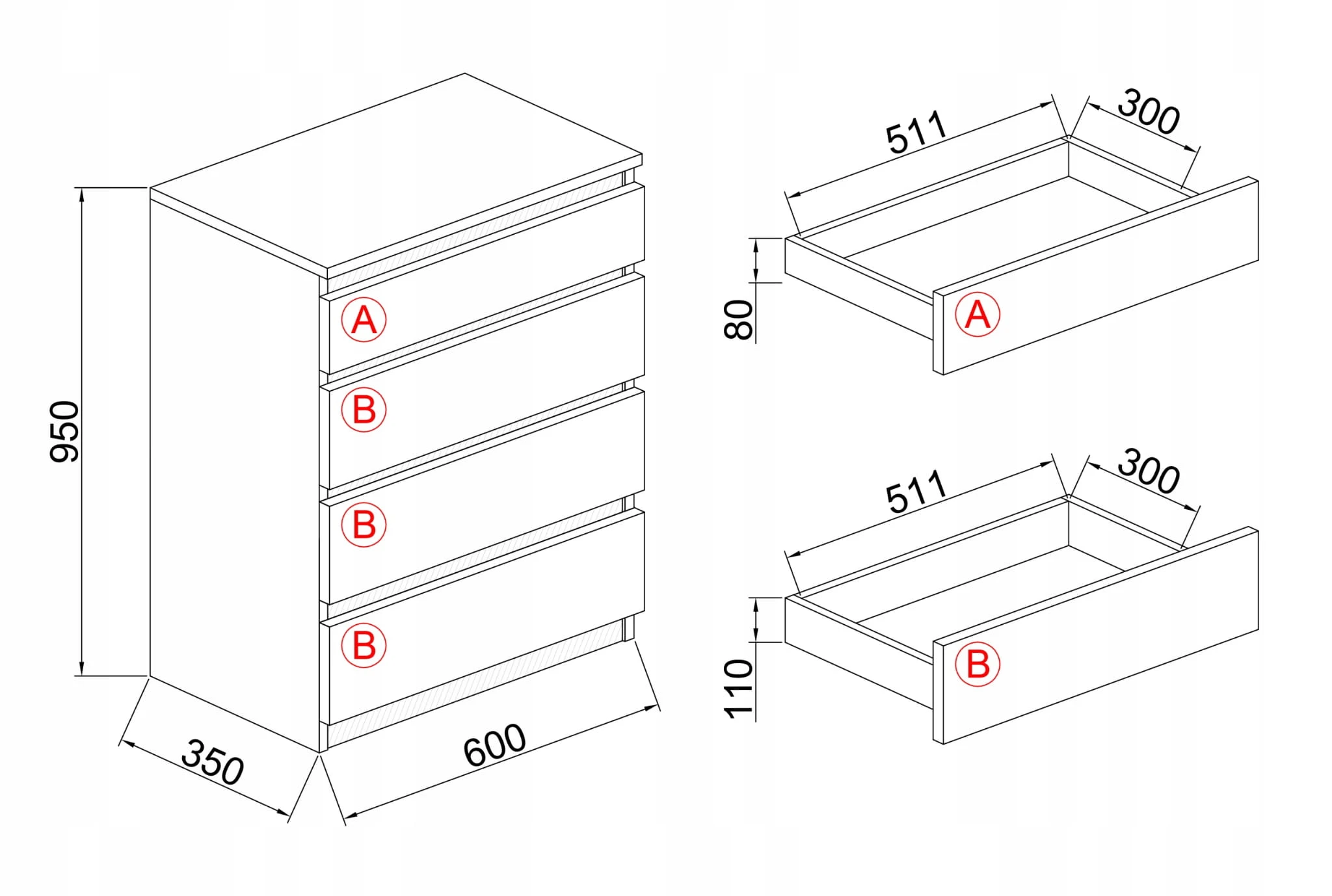 950
A
B
B
B
350
600
511
300
80
A
511
300
110
B